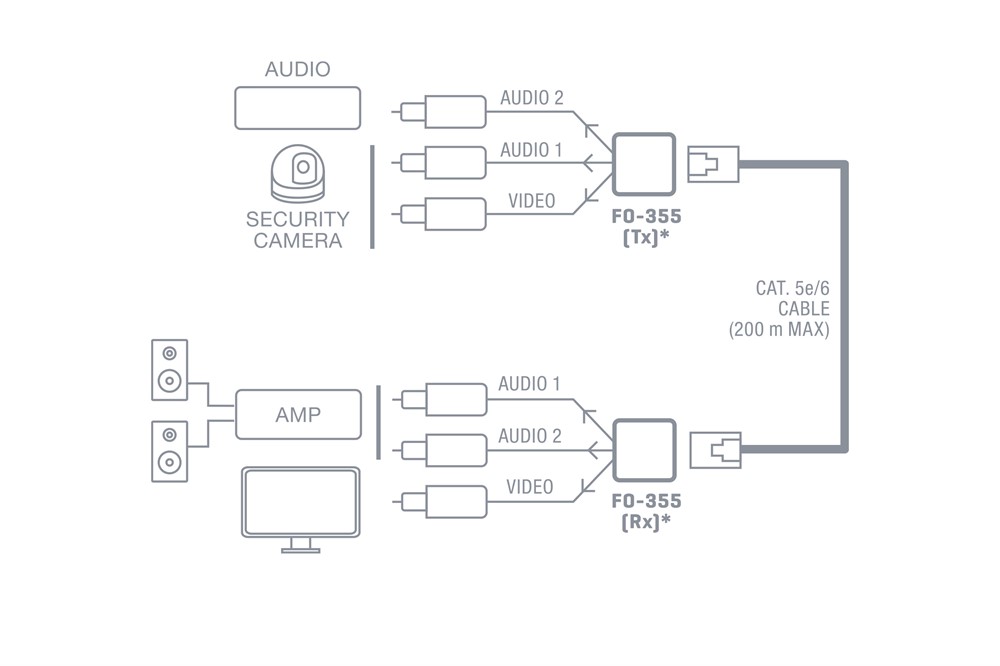 AUDIO

SECURITY CAMERA

AUDIO 2

AUDIO 1

VIDEO

FO-355 (Tx)*

CAT. 5e/6 CABLE (200 m MAX)

AMP

AUDIO 1

AUDIO 2

VIDEO

FO-355 (Rx)*