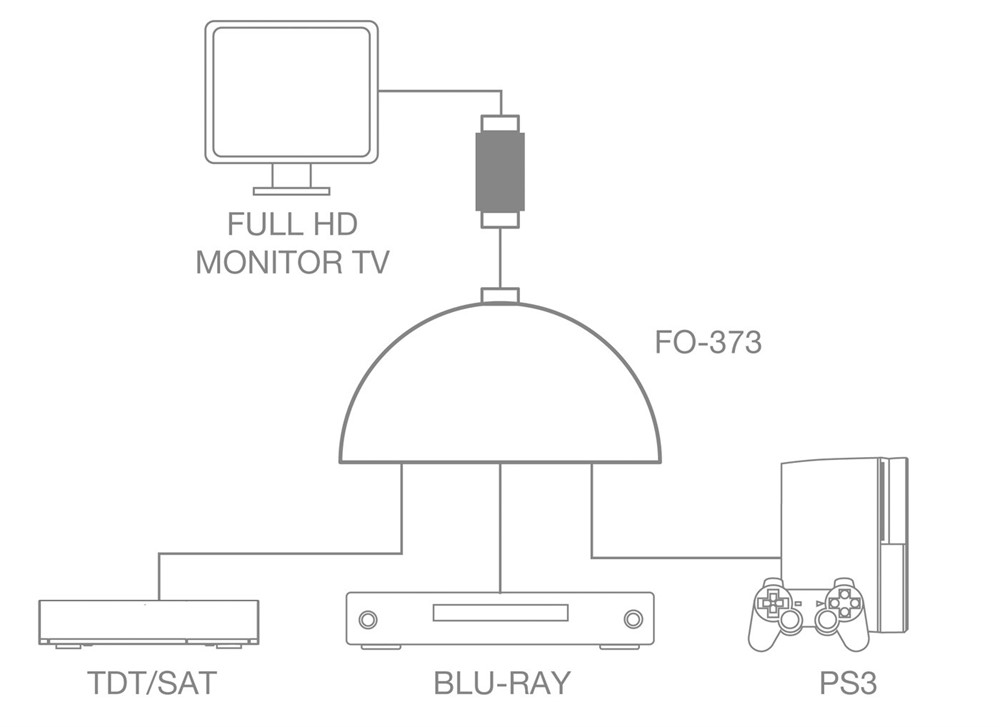 FULL HD
MONITOR TV

FO-373

TDT/SAT

BLU-RAY

PS3