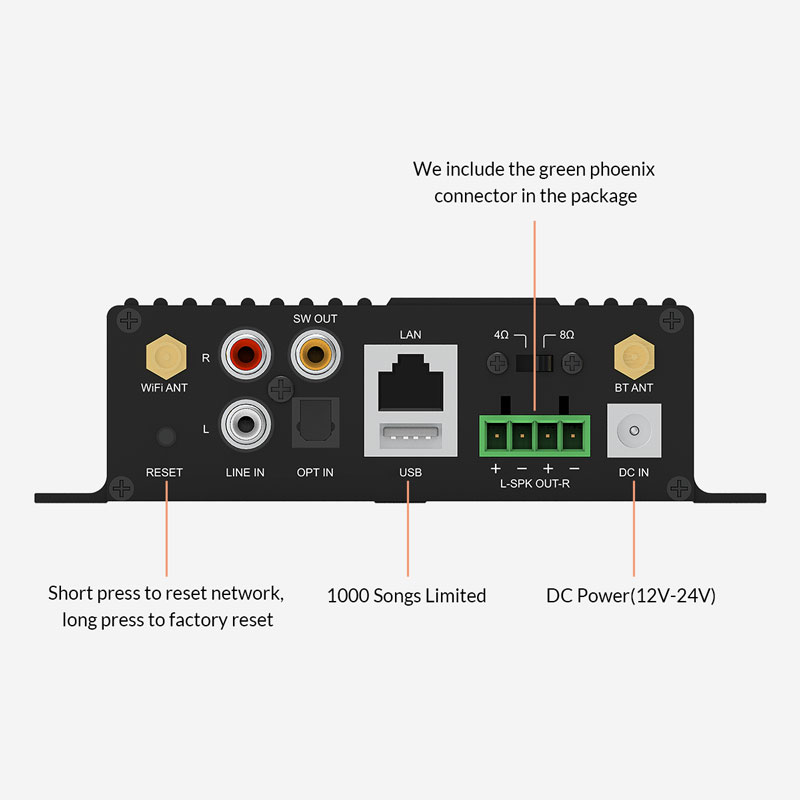 We include the green phoenix connector in the package

SW OUT
LAN
4Ω
8Ω
R
WiFi ANT
BT ANT
L
RESET
LINE IN
OPT IN
USB
+ − + −
L-SPK OUT-R
DC IN

Short press to reset network, long press to factory reset

1000 Songs Limited

DC Power(12V-24V)