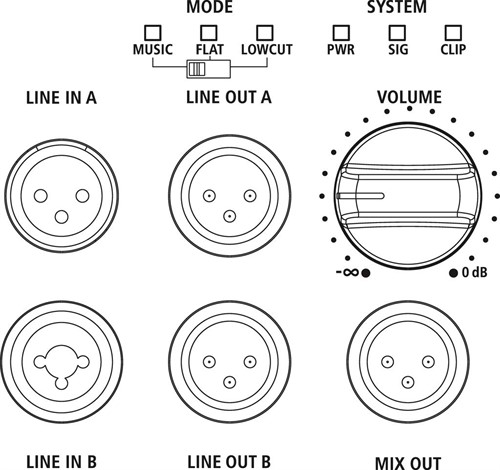 MODE
MUSIC FLAT LOWCUT

SYSTEM
PWR SIG CLIP

LINE IN A

LINE OUT A

VOLUME
$-\infty$
0 dB

LINE IN B

LINE OUT B

MIX OUT